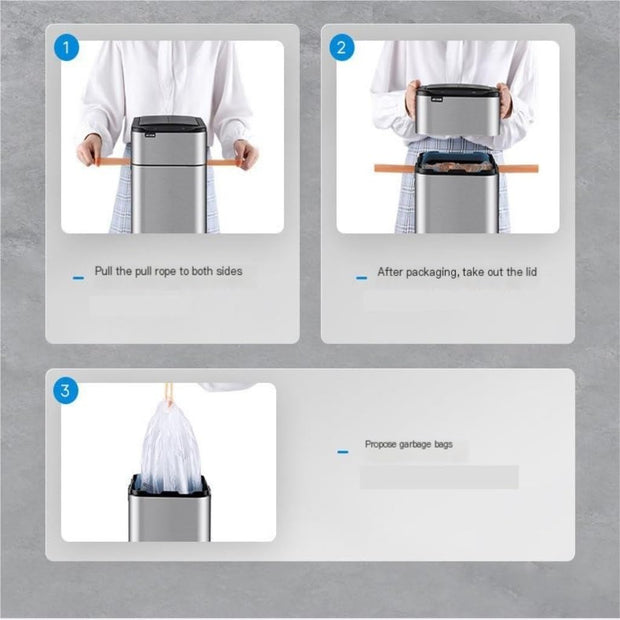 1

Pull the pull rope to both sides

2

After packaging, take out the lid

3

Propose garbage bags