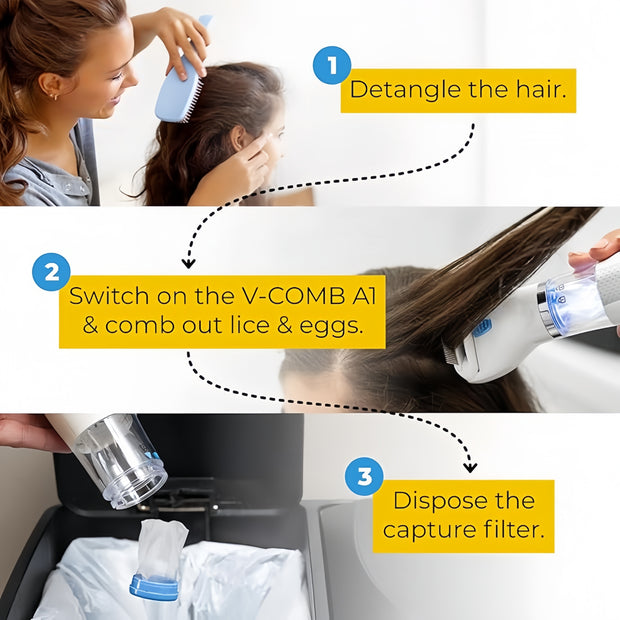 1
Detangle the hair.

2
Switch on the V-COMB A1 & comb out lice & eggs.

3
Dispose the capture filter.