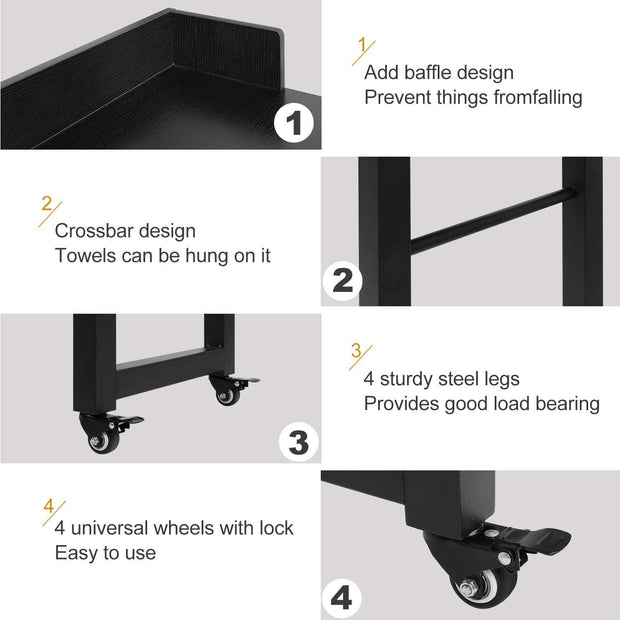 1

1/
Add baffle design
Prevent things fromfalling

2/
Crossbar design
Towels can be hung on it

2

3

3/
4 sturdy steel legs
Provides good load bearing

4/
4 universal wheels with lock
Easy to use

4